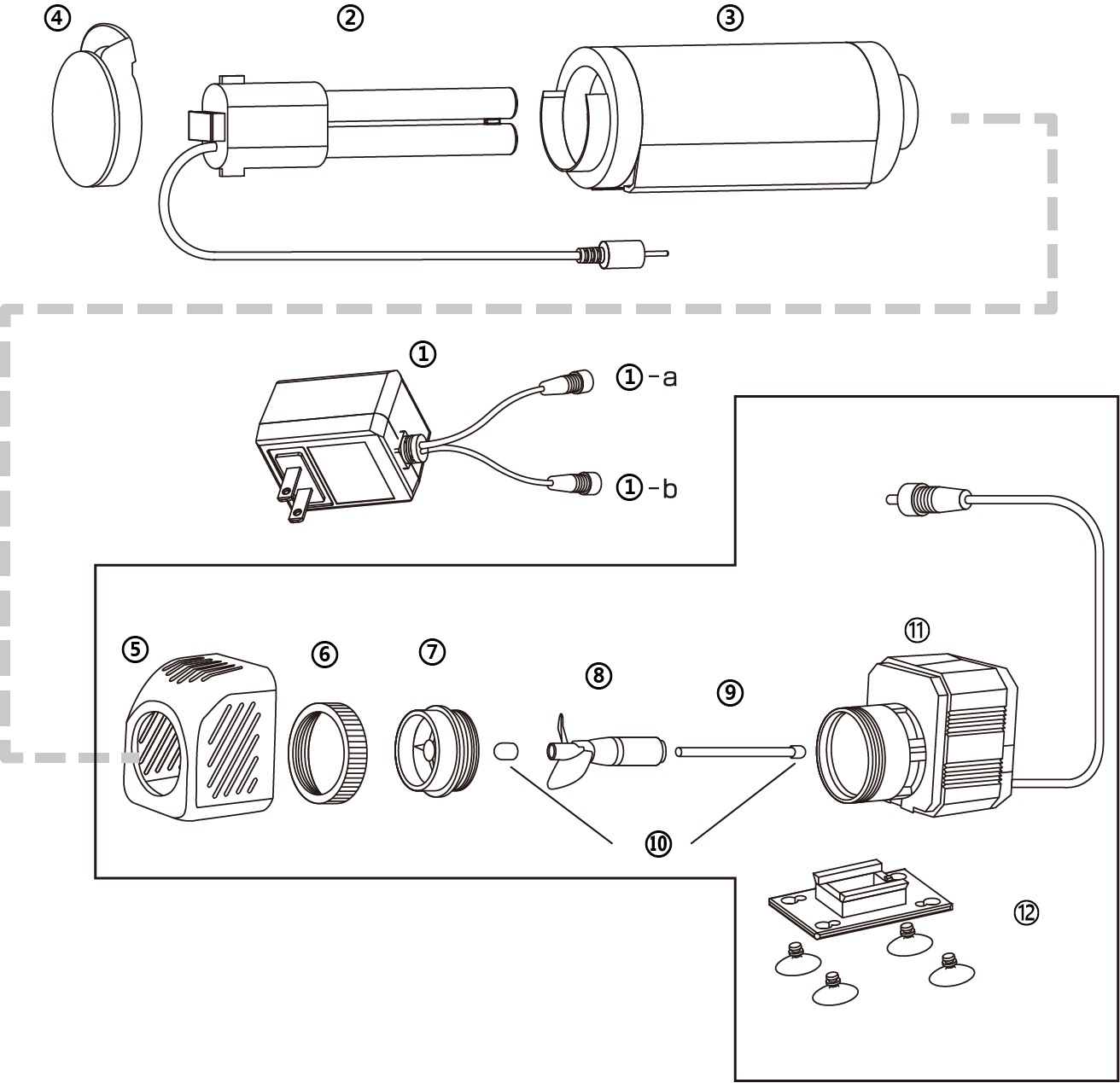 ④ ② ③

①
①-a
①-b

⑤ ⑥ ⑦ ⑧ ⑨ ⑪

⑩

⑫